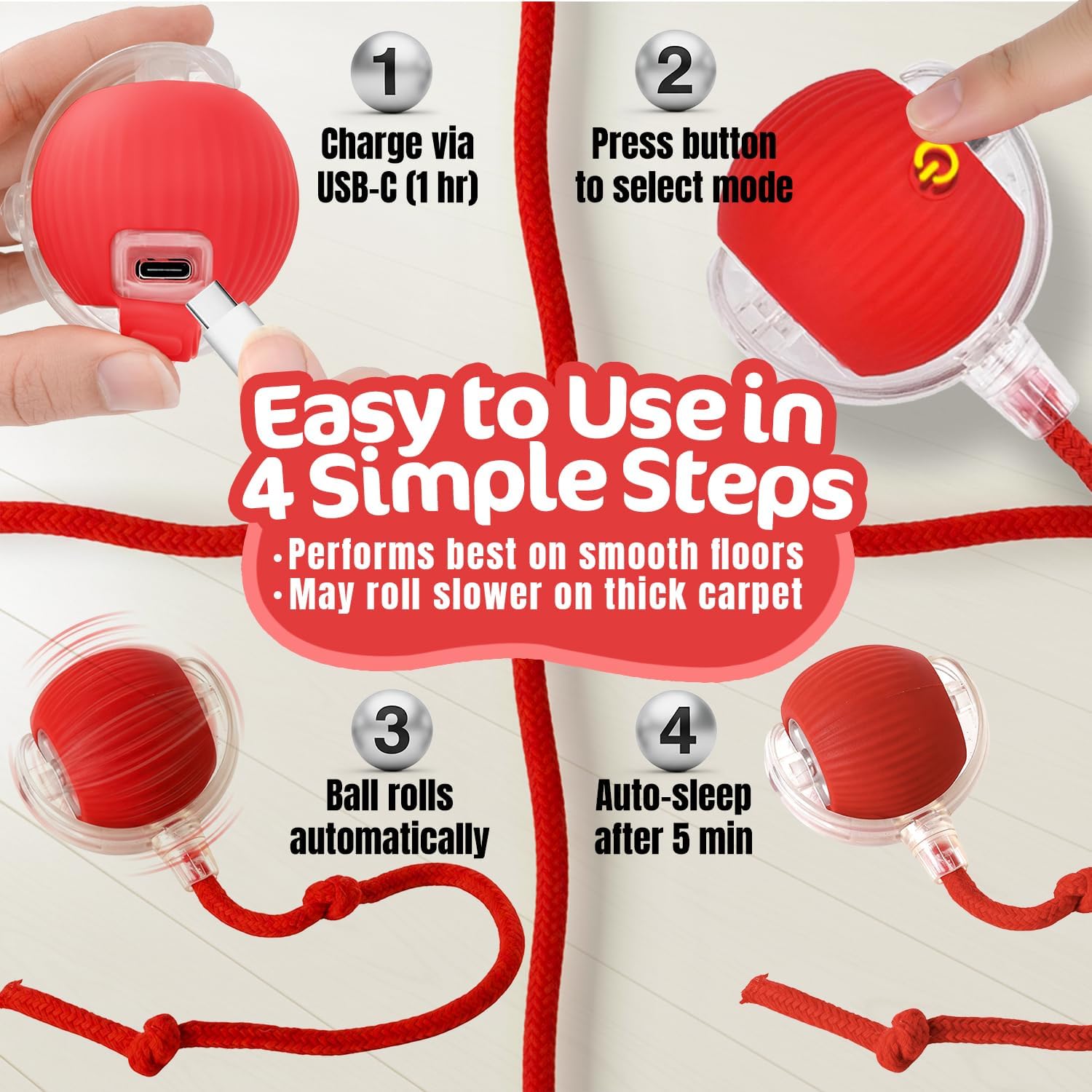 1
Charge via USB-C (1 hr)

2
Press button to select mode

Easy to Use in 4 Simple Steps
•Performs best on smooth floors
•May roll slower on thick carpet

3
Ball rolls automatically

4
Auto-sleep after 5 min